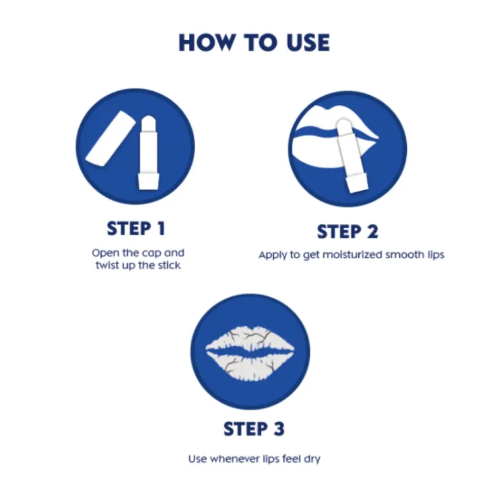 HOW TO USE

STEP 1

Open the cap and twist up the stick

STEP 2

Apply to get moisturized smooth lips

STEP 3

Use whenever lips feel dry